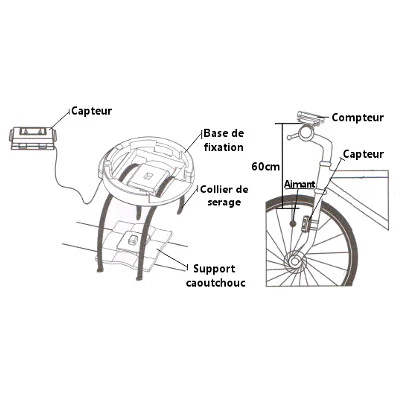 Capteur

Base de fixation

Collier de serage

Support caoutchouc

Compteur

Capteur

60cm

Aimant